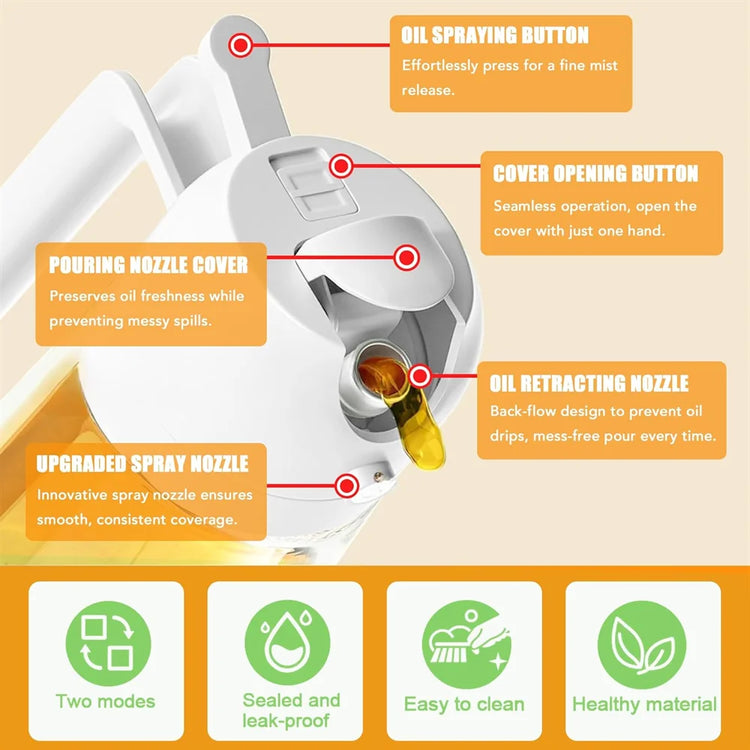 OIL SPRAYING BUTTON
Effortlessly press for a fine mist release.

COVER OPENING BUTTON
Seamless operation, open the cover with just one hand.

POURING NOZZLE COVER
Preserves oil freshness while preventing messy spills.

OIL RETRACTING NOZZLE
Back-flow design to prevent oil drips, mess-free pour every time.

UPGRADED SPRAY NOZZLE
Innovative spray nozzle ensures smooth, consistent coverage.

Two modes

Sealed and leak-proof

Easy to clean

Healthy material