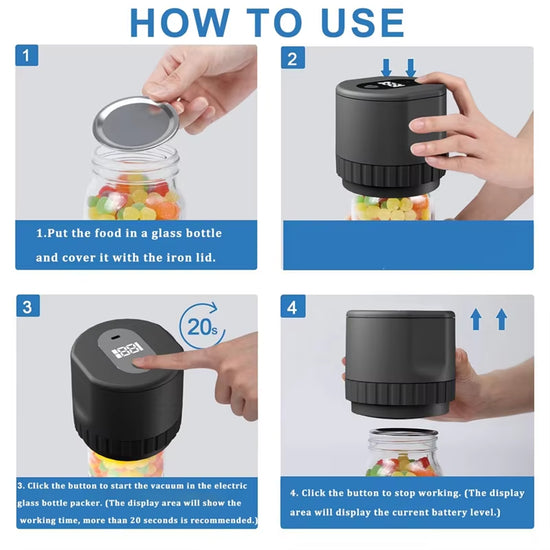 HOW TO USE

1

1.Put the food in a glass bottle and cover it with the iron lid.

2

3

20s

3. Click the button to start the vacuum in the electric glass bottle packer. (The display area will show the working time, more than 20 seconds is recommended.)

4

4. Click the button to stop working. (The display area will display the current battery level.)